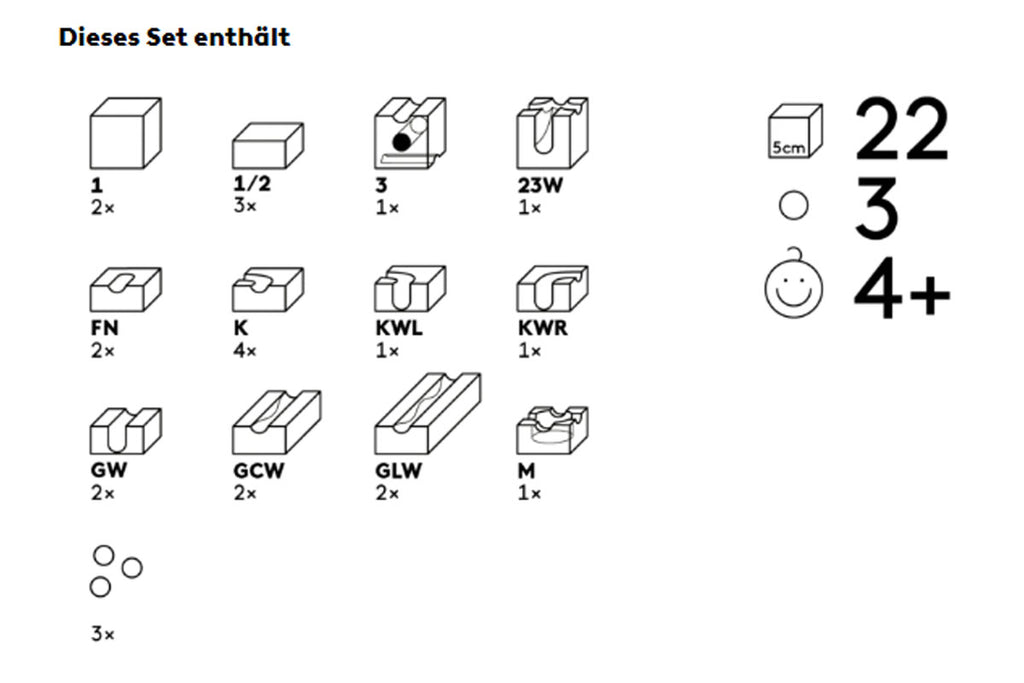 Dieses Set enthält

1
2×

1/2
3×

3
1×

23W
1×

FN
2×

K
4×

KWL
1×

KWR
1×

GW
2×

GCW
2×

GLW
2×

M
1×

3×

5cm
22

3

4+