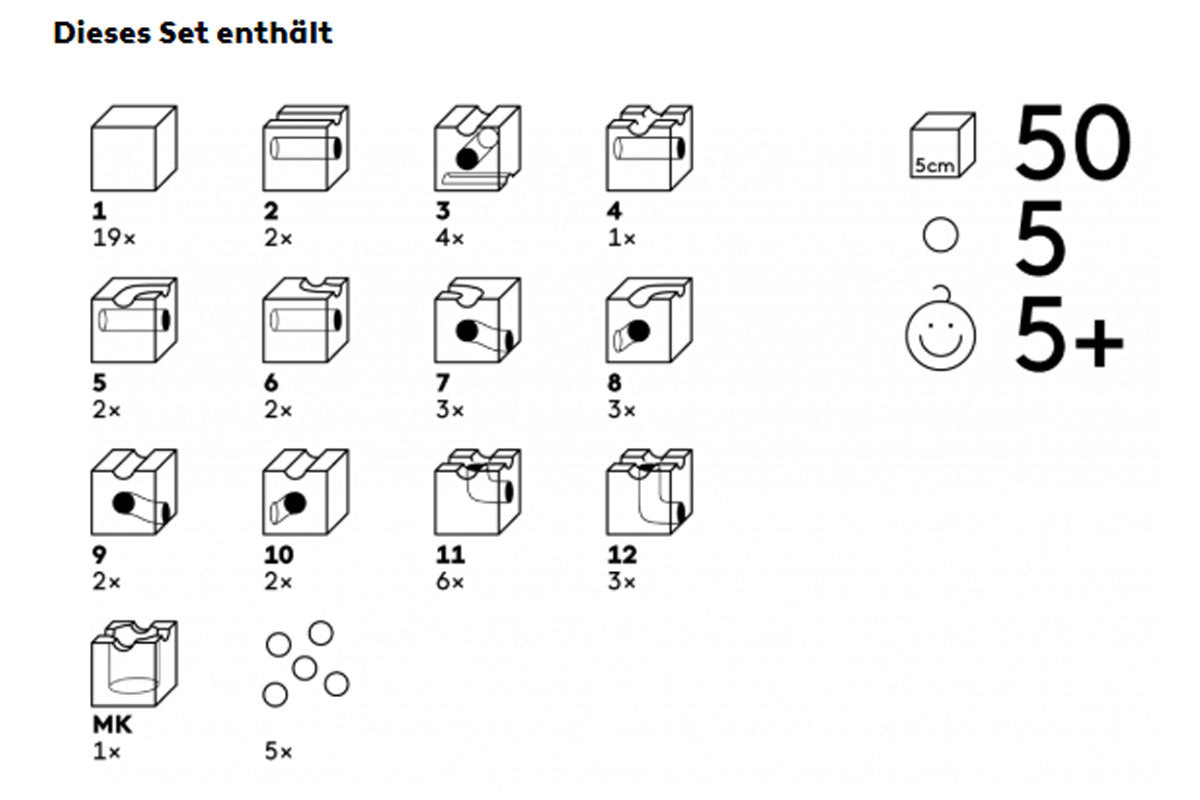 Dieses Set enthält

1
19×

2
2×

3
4×

4
1×

5
2×

6
2×

7
3×

8
3×

9
2×

10
2×

11
6×

12
3×

MK
1×

5×

5cm
50

5

5+