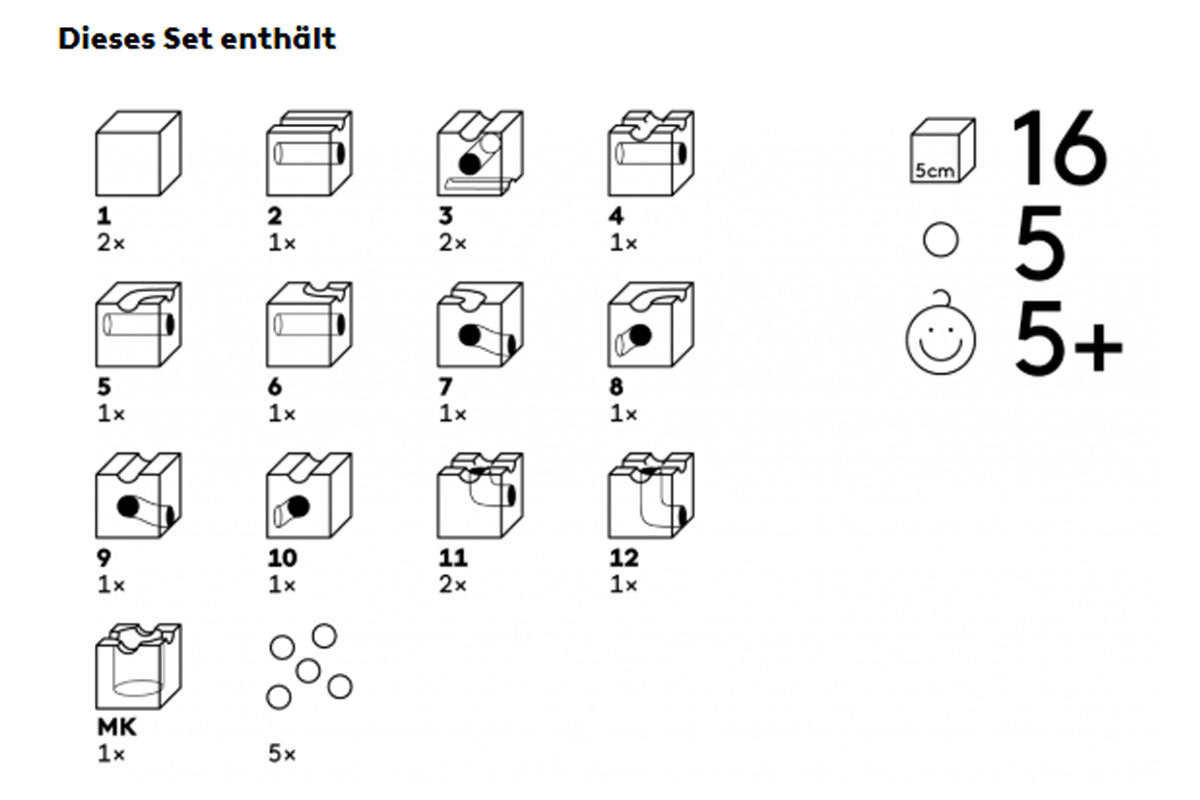 Dieses Set enthält

1
2×

2
1×

3
2×

4
1×

5
1×

6
1×

7
1×

8
1×

9
1×

10
1×

11
2×

12
1×

MK
1×

5×

5cm 16

5

5+